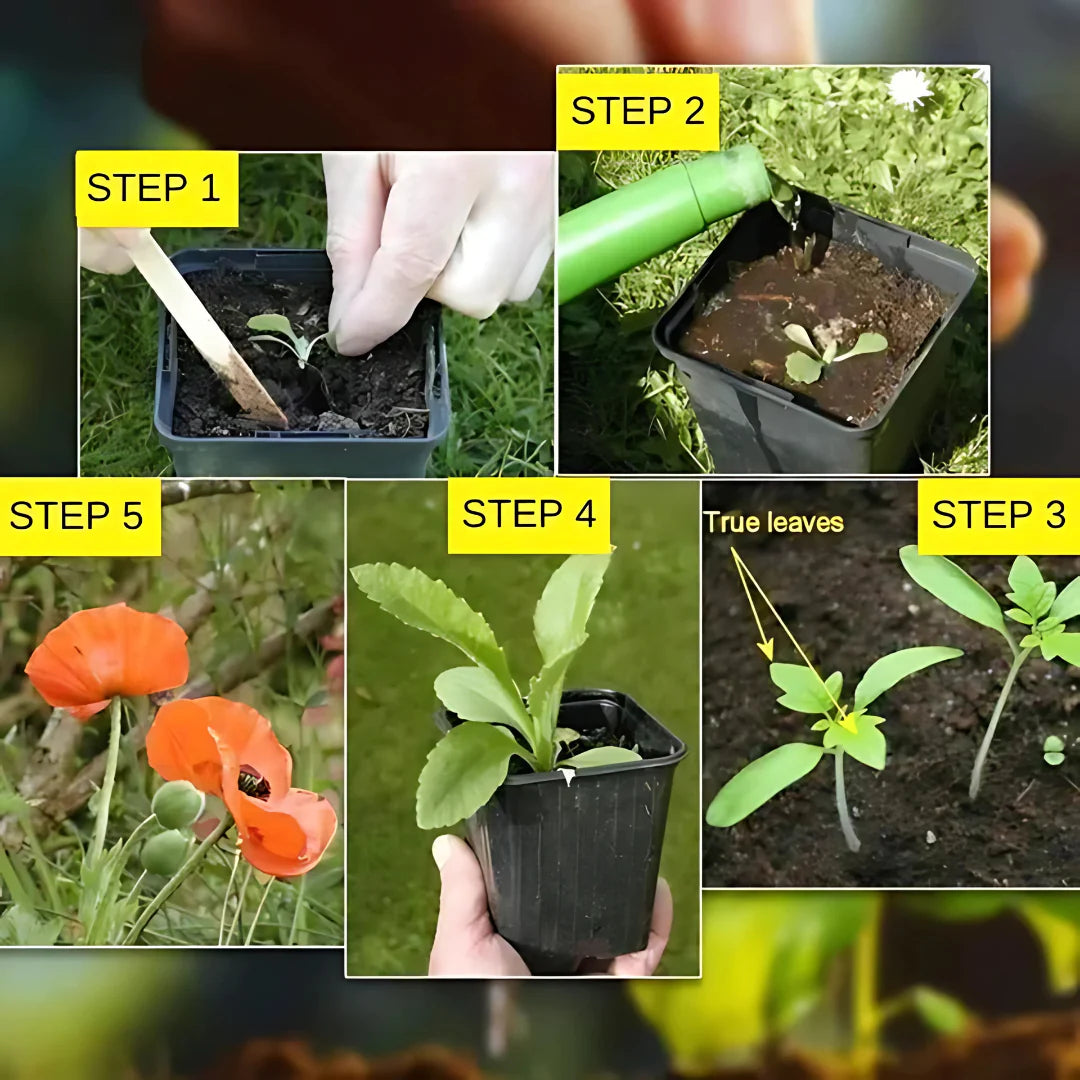 STEP 1

STEP 2

STEP 5

STEP 4

True leaves

STEP 3